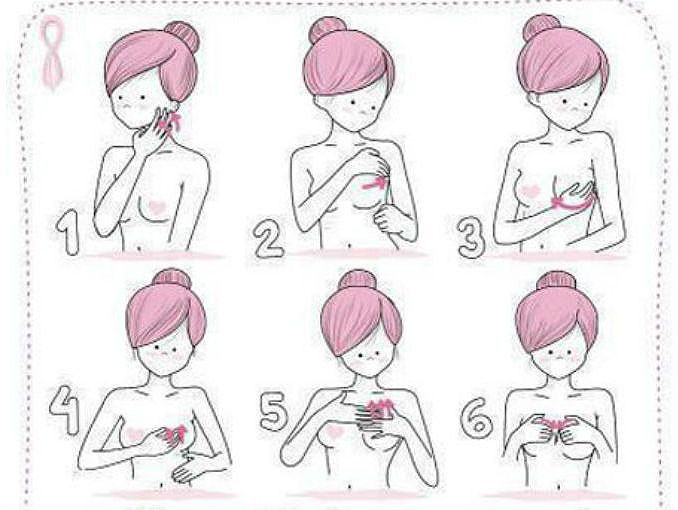 1

2

3

4

5

6